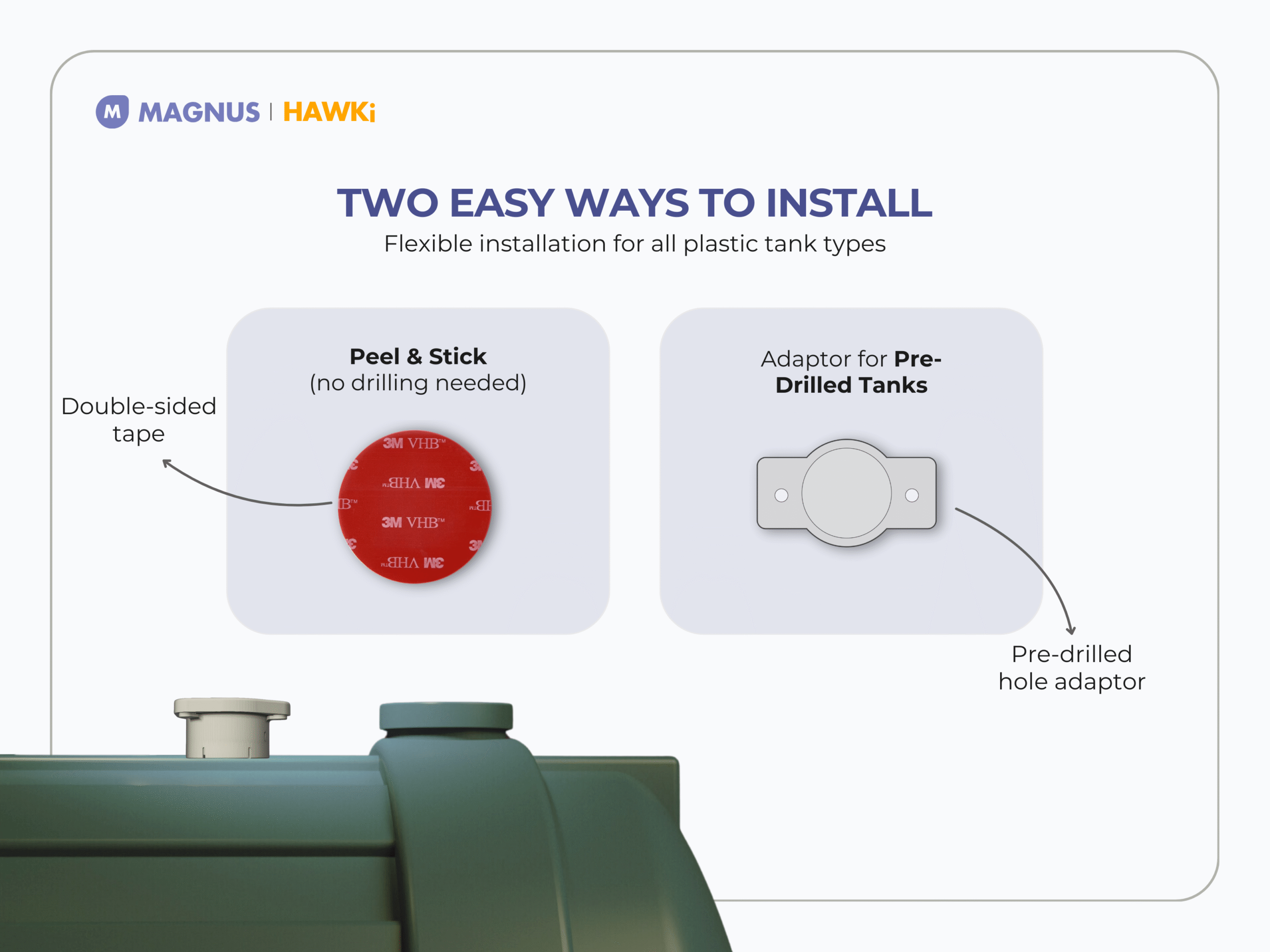 M MAGNUS | HAWKi

TWO EASY WAYS TO INSTALL
Flexible installation for all plastic tank types

Double-sided tape

Peel & Stick
(no drilling needed)

3M VHB™
3M VHB™
3M VHB™
3M VHB™

Adaptor for Pre-Drilled Tanks

Pre-drilled hole adaptor